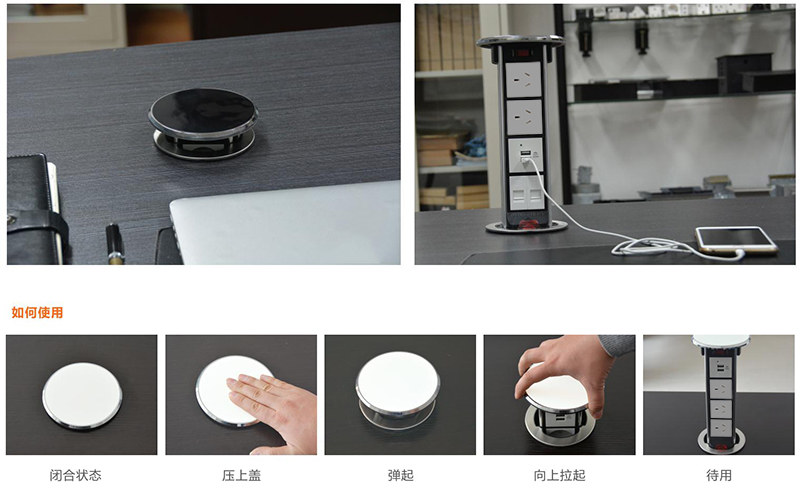 如何使用

闭合状态

压上盖

弹起

向上拉起

待用